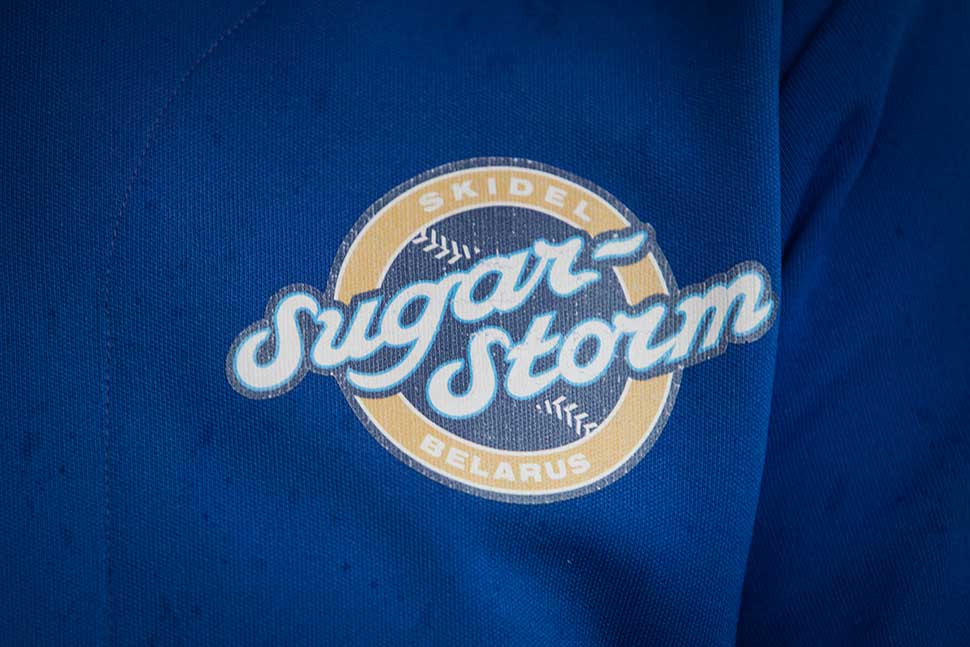 SKIDEL
Sugar-Storm
BELARUS